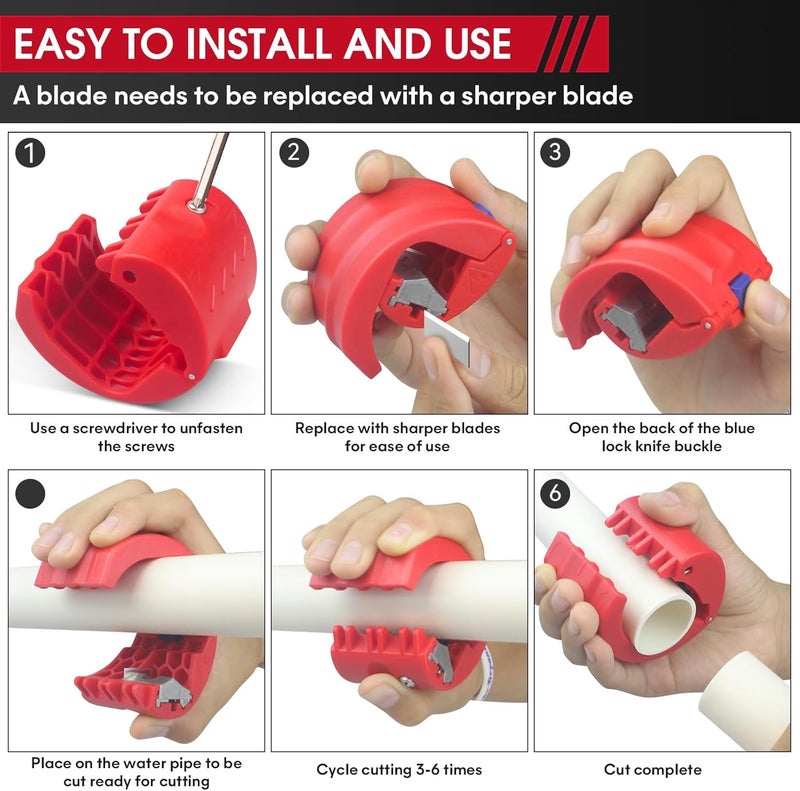 EASY TO INSTALL AND USE

A blade needs to be replaced with a sharper blade

1

Use a screwdriver to unfasten the screws

2

Replace with sharper blades for ease of use

3

Open the back of the blue lock knife buckle

Place on the water pipe to be cut ready for cutting

Cycle cutting 3-6 times

6

Cut complete